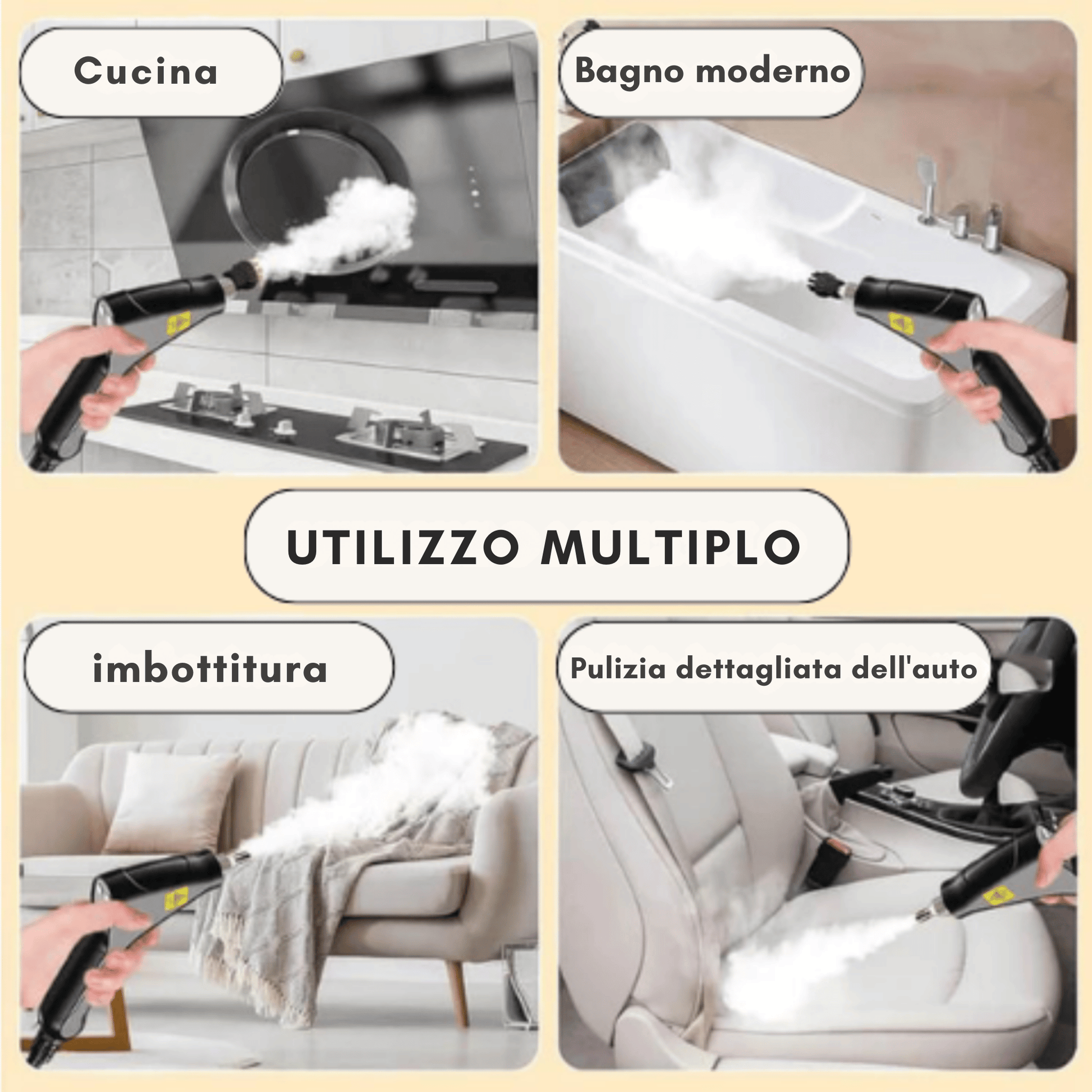 Cucina

Bagno moderno

UTILIZZO MULTIPLO

imbottitura

Pulizia dettagliata dell'auto