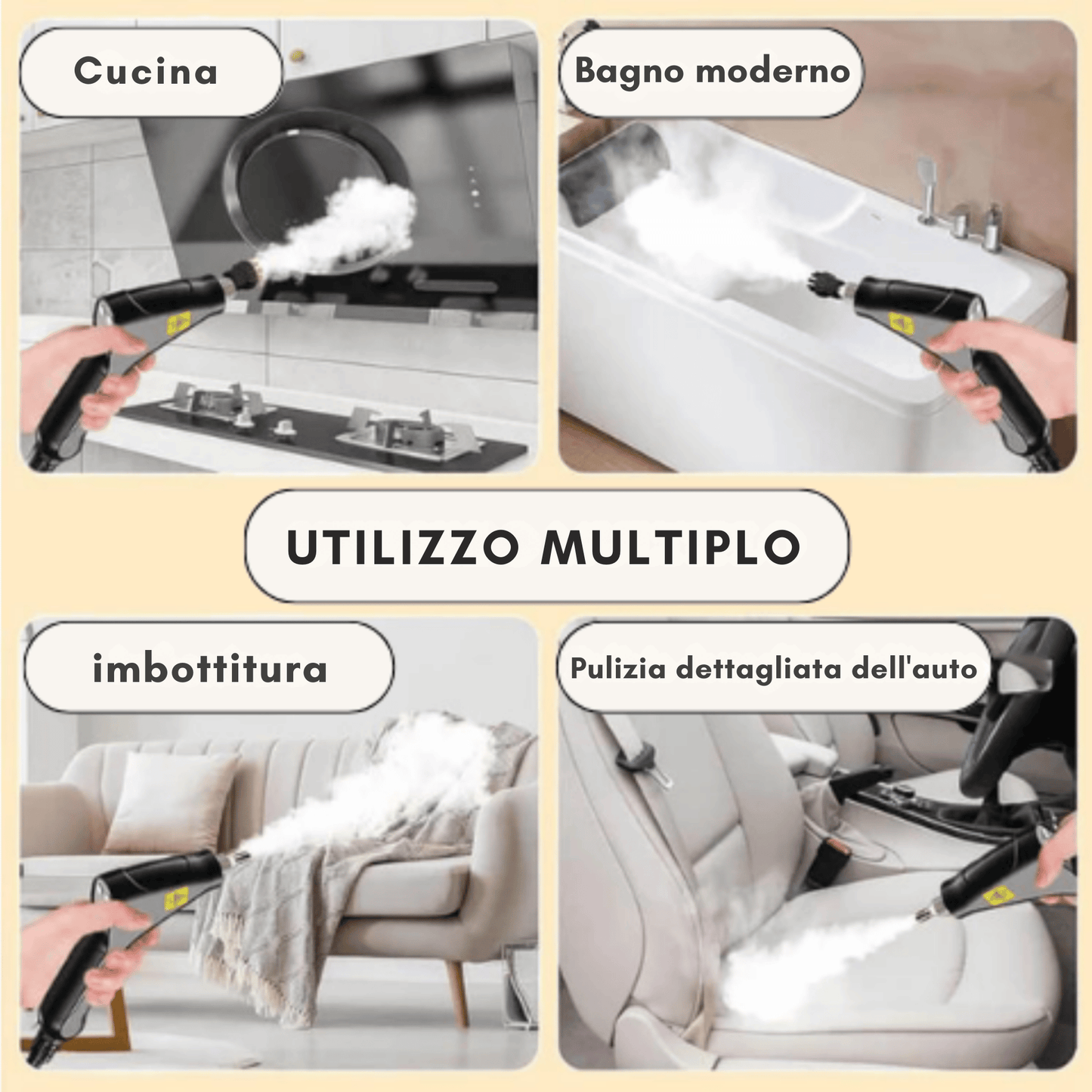 Cucina

Bagno moderno

UTILIZZO MULTIPLO

imbottitura

Pulizia dettagliata dell'auto